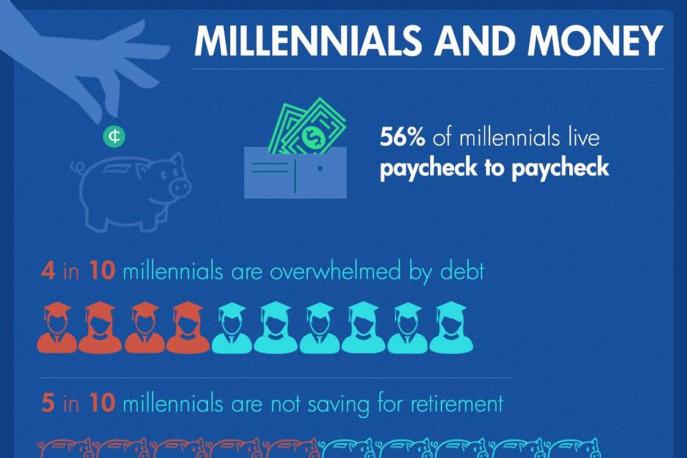 MILLENNIALS AND MONEY

¢

$

56% of millennials live paycheck to paycheck

4 in 10 millennials are overwhelmed by debt

5 in 10 millennials are not saving for retirement